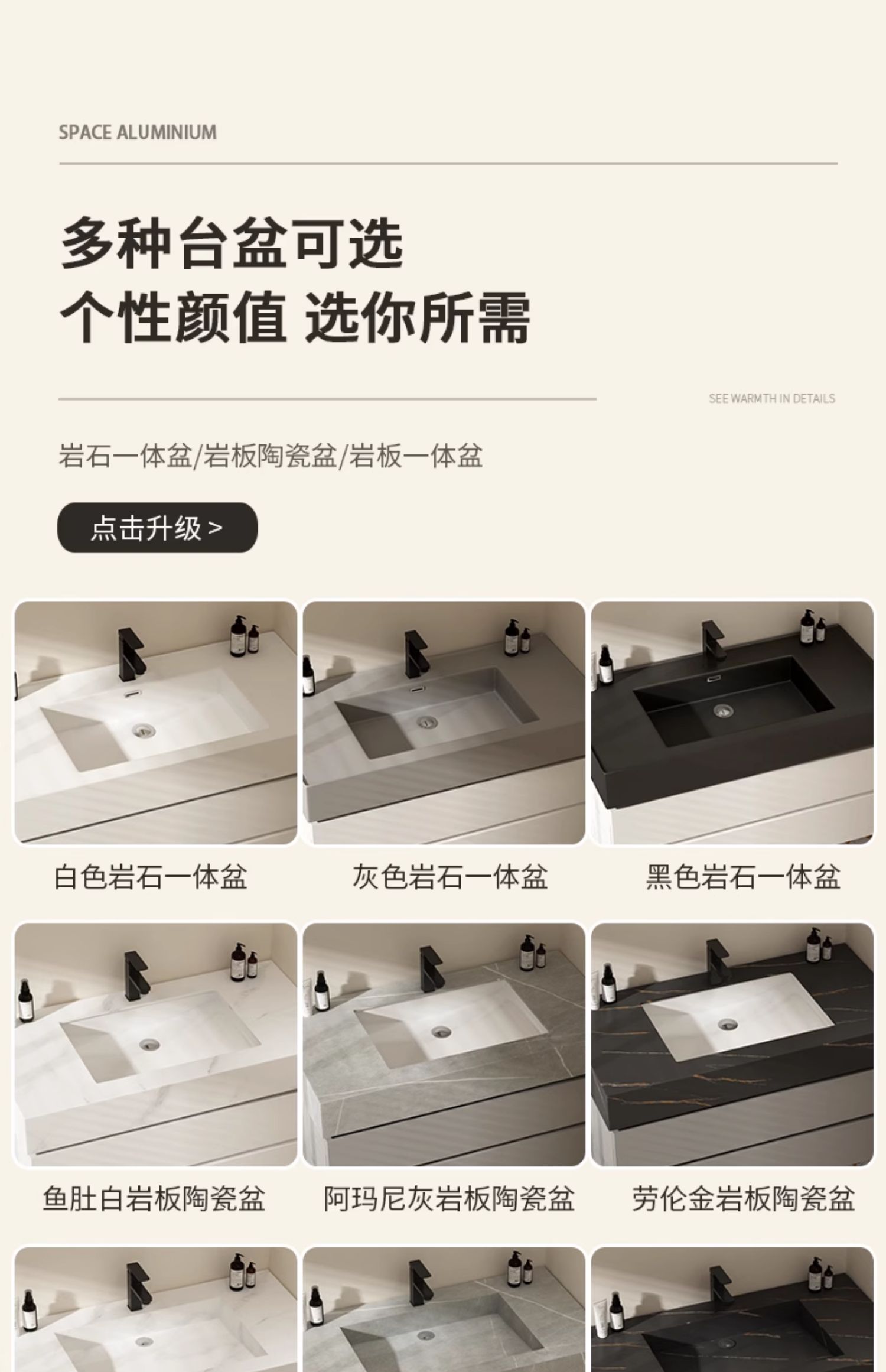 SPACE ALUMINIUM

多种台盆可选
个性颜值 选你所需

SEE WARMTH IN DETAILS

岩石一体盆/岩板陶瓷盆/岩板一体盆

点击升级 >

白色岩石一体盆

灰色岩石一体盆

黑色岩石一体盆

鱼肚白岩板陶瓷盆

阿玛尼灰岩板陶瓷盆

劳伦金岩板陶瓷盆